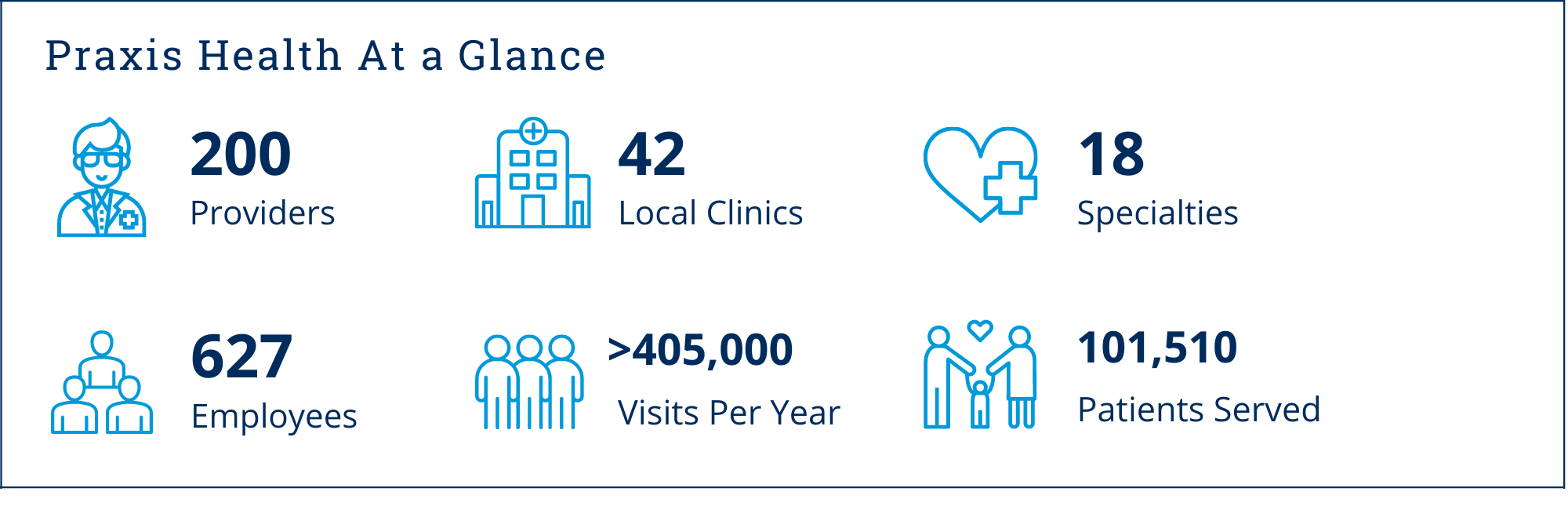 Praxis Health At a Glance

200
Providers

42
Local Clinics

18
Specialties

627
Employees

>405,000
Visits Per Year

101,510
Patients Served